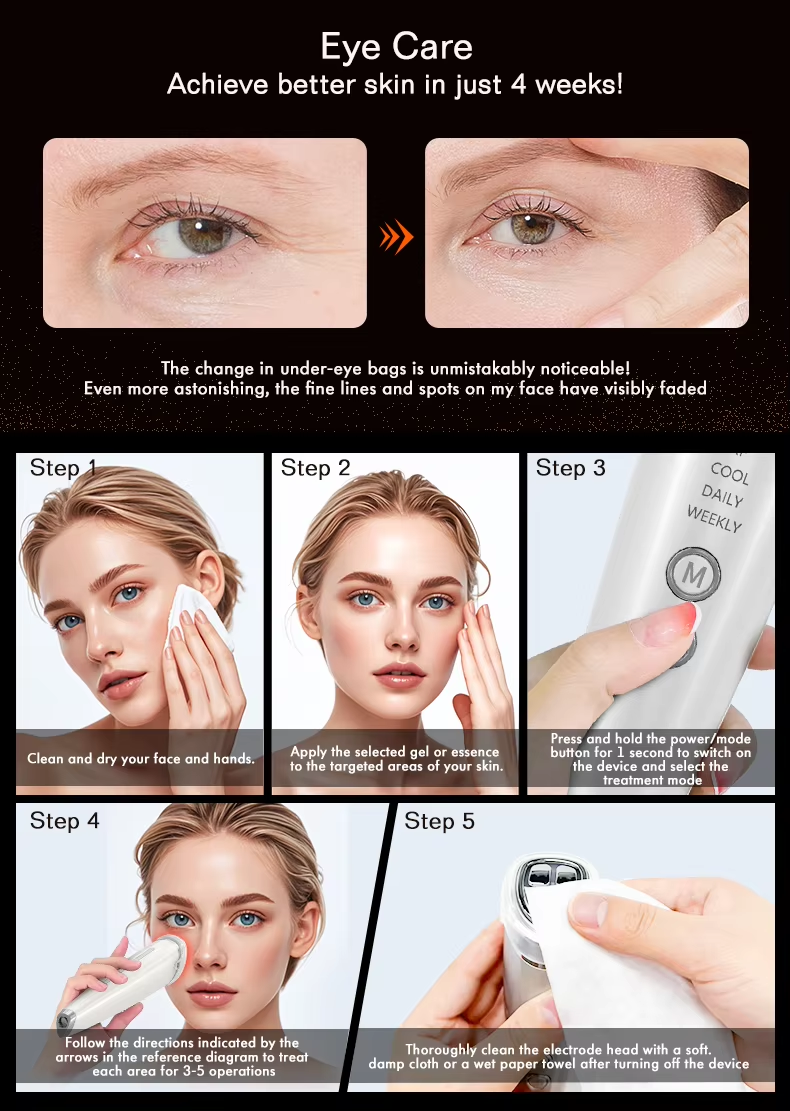 Eye Care
Achieve better skin in just 4 weeks!

The change in under-eye bags is unmistakably noticeable!
Even more astonishing, the fine lines and spots on my face have visibly faded

Step 1
Clean and dry your face and hands.

Step 2
Apply the selected gel or essence to the targeted areas of your skin.

Step 3
COOL
DAILY
WEEKLY
M
Press and hold the power/mode button for 1 second to switch on the device and select the treatment mode

Step 4
Follow the directions indicated by the arrows in the reference diagram to treat each area for 3-5 operations

Step 5
Thoroughly clean the electrode head with a soft. damp cloth or a wet paper towel after turning off the device